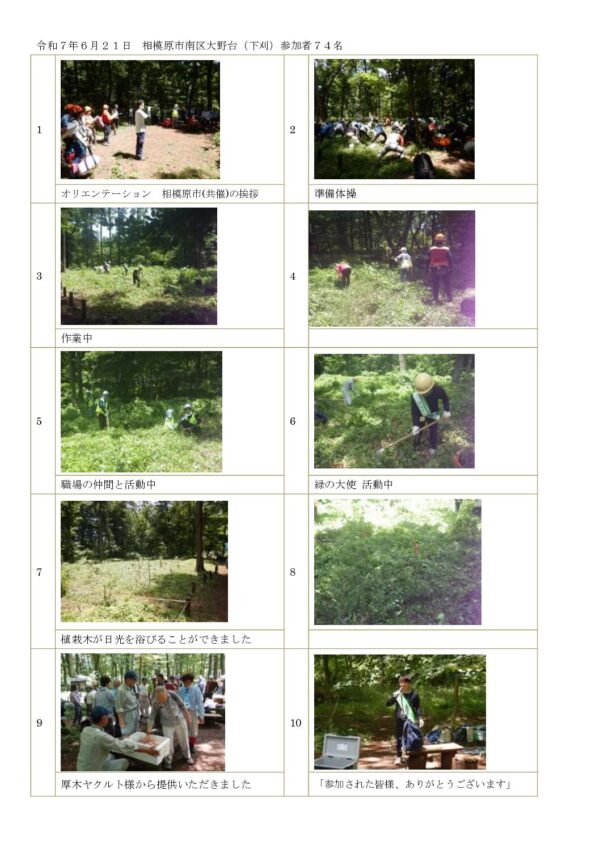 令和７年６月２１日　相模原市南区大野台（下刈）参加者７４名

| | | | |
|---|---|---|---|
| 1 | オリエンテーション　相模原市(共催)の挨拶 | 2 | 準備体操 |
| 3 | 作業中 | 4 | |
| 5 | 職場の仲間と活動中 | 6 | 緑の大使 活動中 |
| 7 | 植栽木が日光を浴びることができました | 8 | |
| 9 | 厚木ヤクルト様から提供いただきました | 10 | 「参加された皆様、ありがとうございます」 |